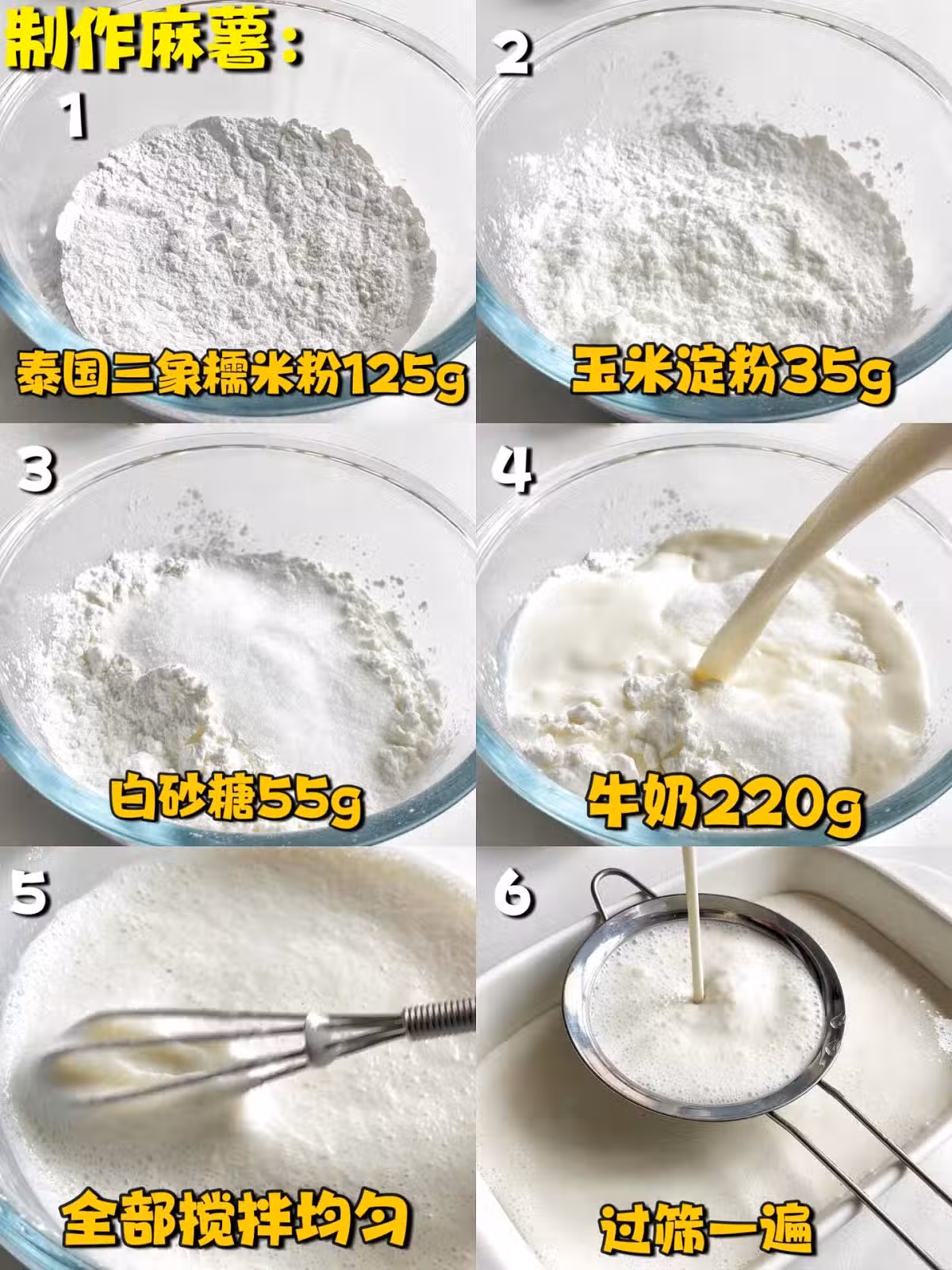 制作麻薯：

1
泰国三象糯米粉125g

2
玉米淀粉35g

3
白砂糖55g

4
牛奶220g

5
全部搅拌均匀

6
过筛一遍