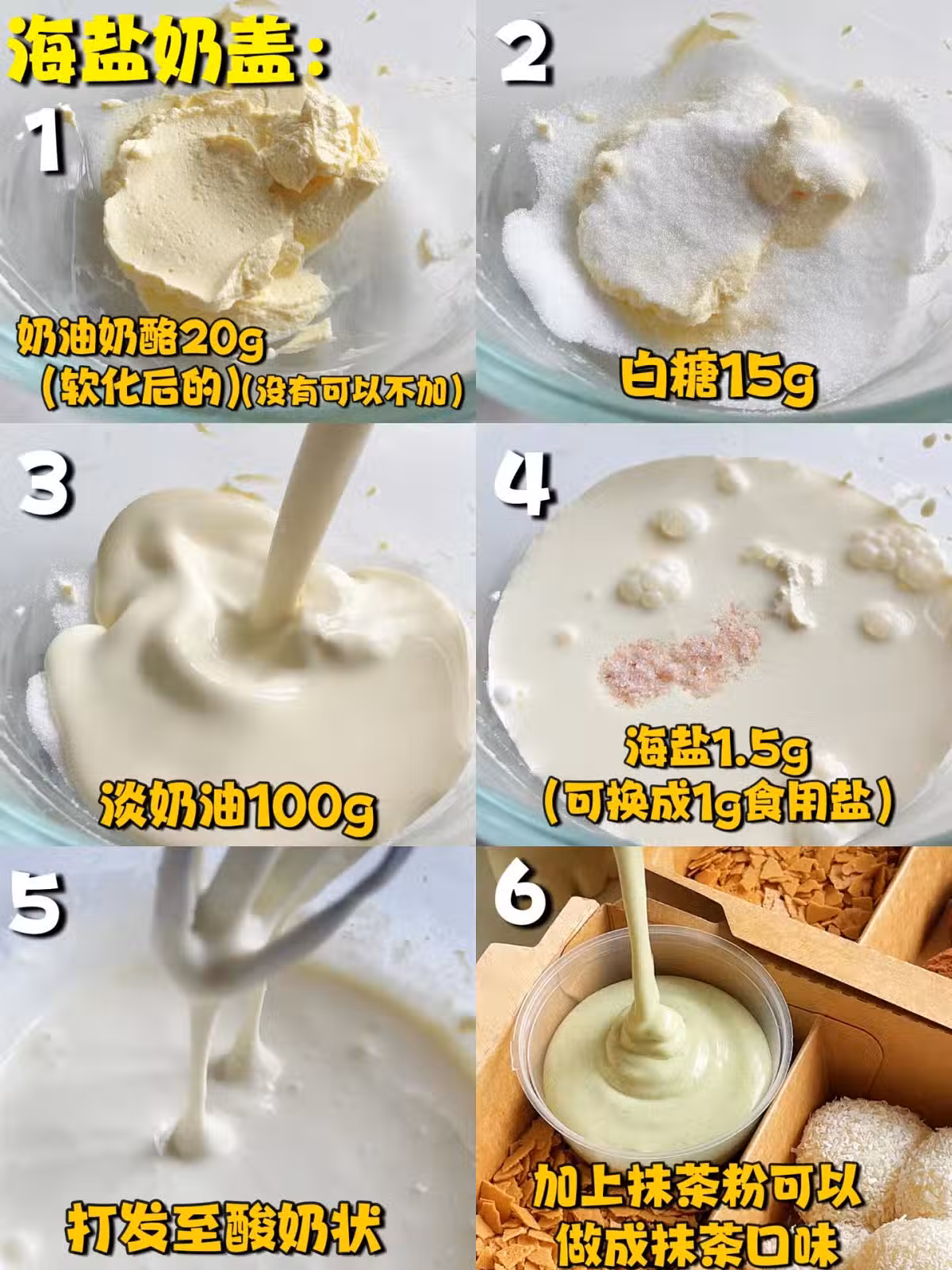 海盐奶盖：

1

奶油奶酪20g
（软化后的）(没有可以不加)

2

白糖15g

3

淡奶油100g

4

海盐1.5g
（可换成1g食用盐）

5

打发至酸奶状

6

加上抹茶粉可以
做成抹茶口味