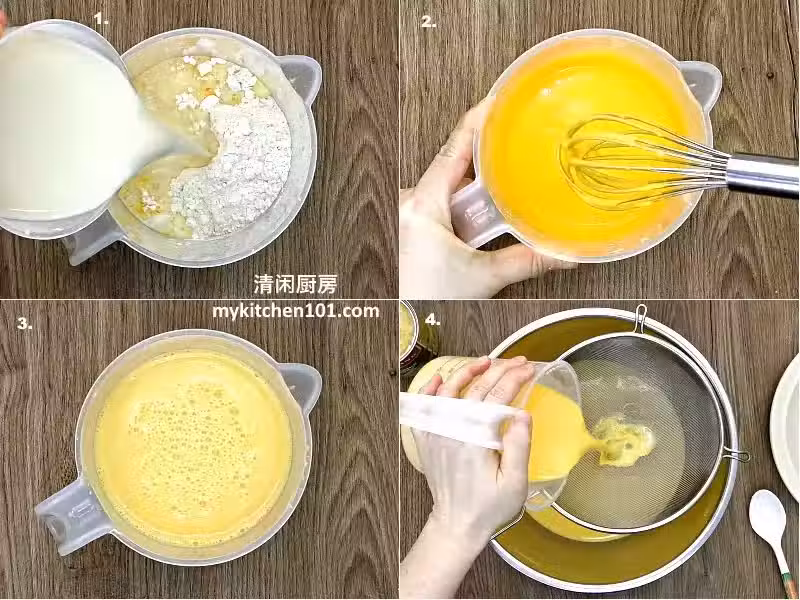 1.

2.

清闲厨房
mykitchen101.com

3.

4.