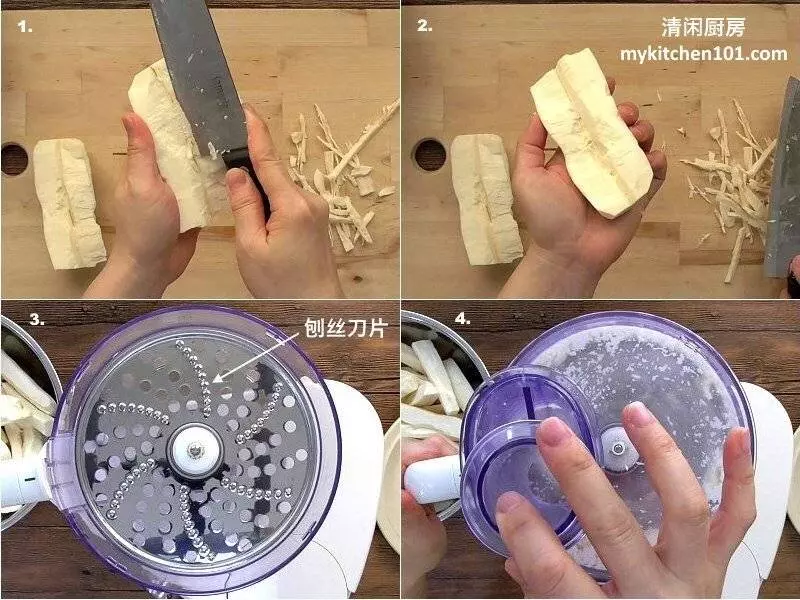 1.

2.

清闲厨房
mykitchen101.com

3.

刨丝刀片

4.